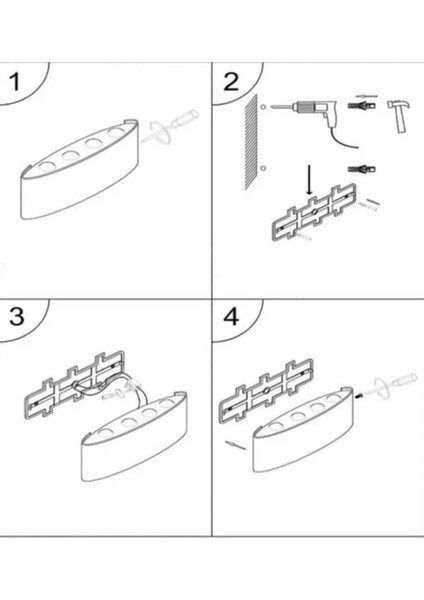 1

2

3

4