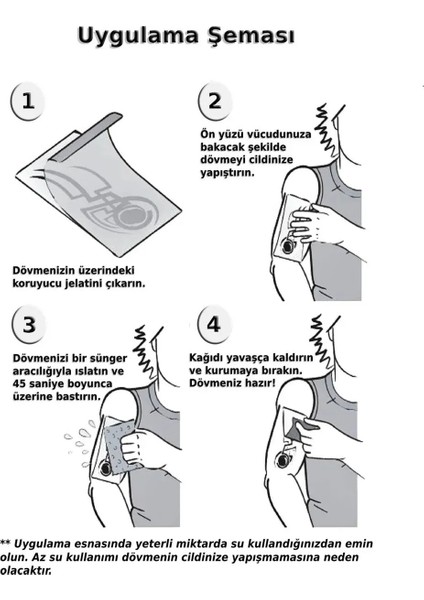 Uygulama Şeması

1

Dövmenizin üzerindeki koruyucu jelatini çıkarın.

2

Ön yüzü vücudunuza bakacak şekilde dövmeyi cildinize yapıştırın.

3

Dövmenizi bir sünger aracılığıyla ıslatın ve 45 saniye boyunca üzerine bastırın.

4

Kağıdı yavaşça kaldırın ve kurumaya bırakın. Dövmeniz hazır!

** Uygulama esnasında yeterli miktarda su kullandığınızdan emin olun. Az su kullanımı dövmenin cildinize yapışmamasına neden olacaktır.