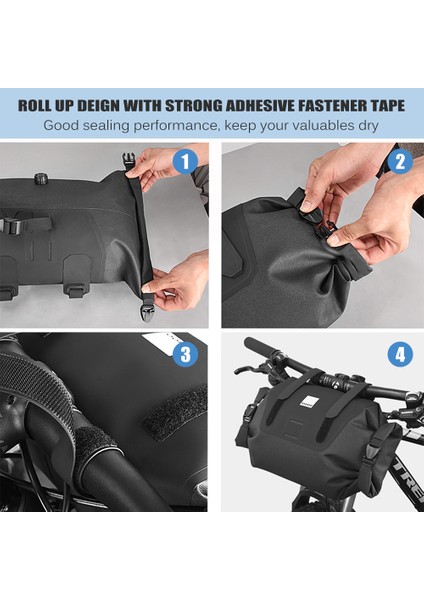 ROLL UP DEIGN WITH STRONG ADHESIVE FASTENER TAPE
Good sealing performance, keep your valuables dry

1

2

3

4

TRE