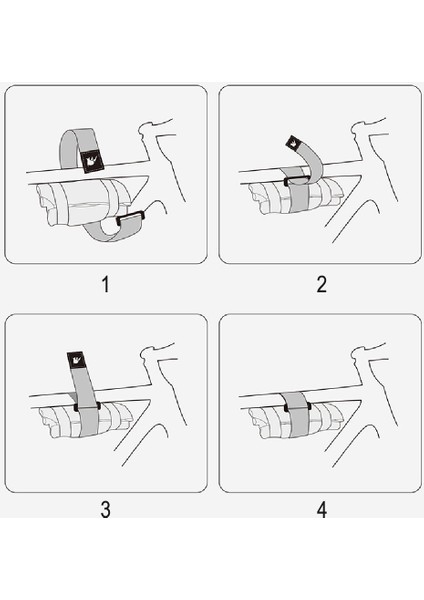 1

2

3

4