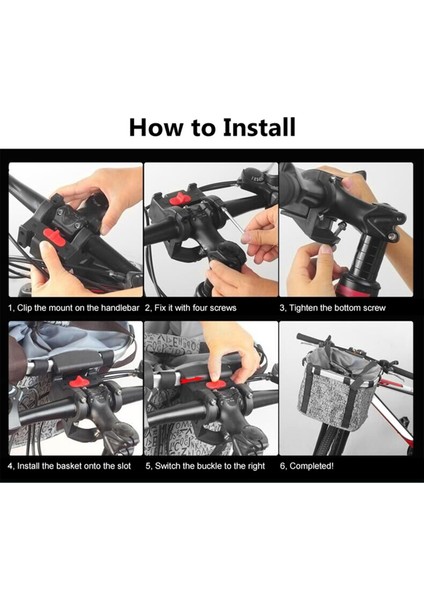 How to Install

1, Clip the mount on the handlebar

2, Fix it with four screws

3, Tighten the bottom screw

4, Install the basket onto the slot

5, Switch the buckle to the right

6, Completed!