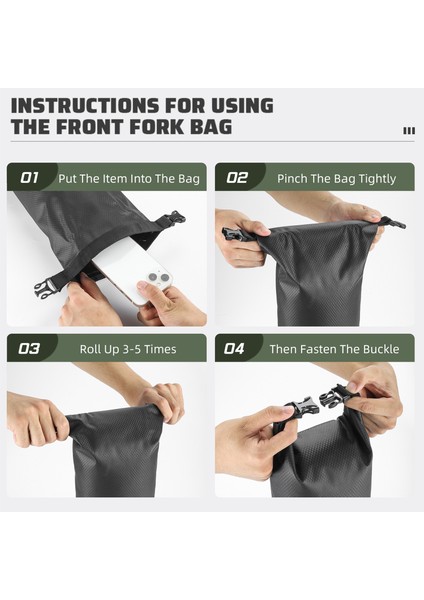 INSTRUCTIONS FOR USING THE FRONT FORK BAG

01 Put The Item Into The Bag

02 Pinch The Bag Tightly

03 Roll Up 3-5 Times

04 Then Fasten The Buckle