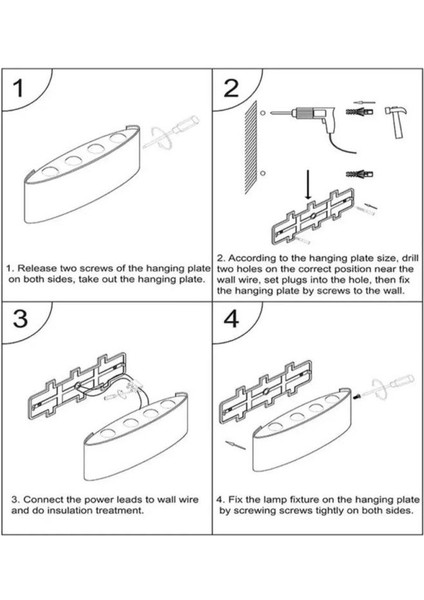 1

1. Release two screws of the hanging plate on both sides, take out the hanging plate.

2

2. According to the hanging plate size, drill two holes on the correct position near the wall wire, set plugs into the hole, then fix the hanging plate by screws to the wall.

3

3. Connect the power leads to wall wire and do insulation treatment.

4

4. Fix the lamp fixture on the hanging plate by screwing screws tightly on both sides.