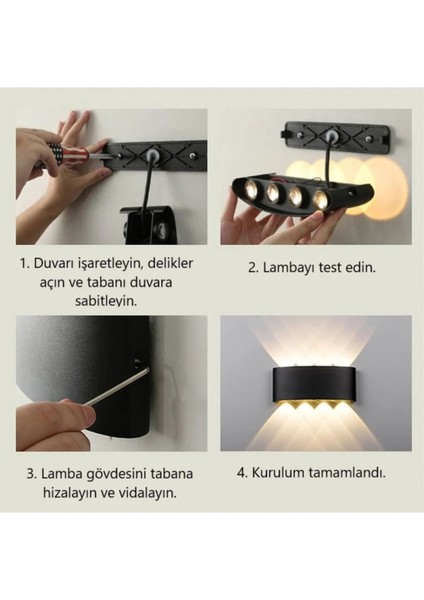 1. Duvarı işaretleyin, delikler açın ve tabanı duvara sabitleyin.

2. Lambayı test edin.

3. Lamba gövdesini tabana hizalayın ve vidalayın.

4. Kurulum tamamlandı.