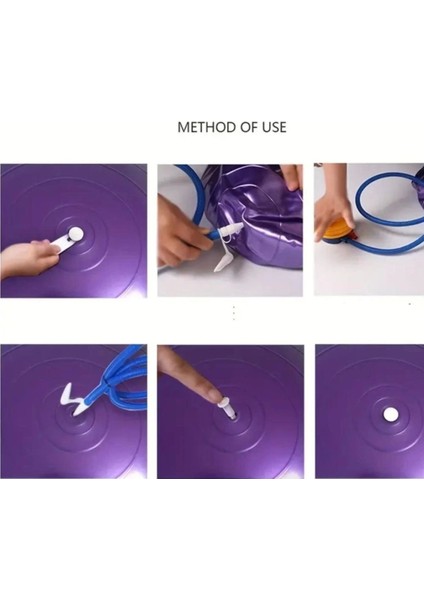 METHOD OF USE