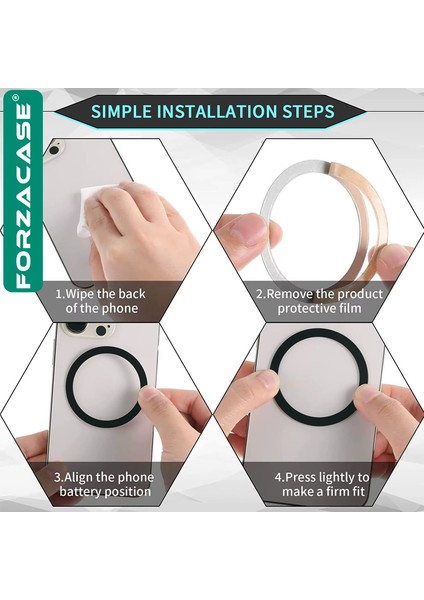 FORZACASE®

SIMPLE INSTALLATION STEPS

1.Wipe the back of the phone

2.Remove the product protective film

3.Align the phone battery position

4.Press lightly to make a firm fit