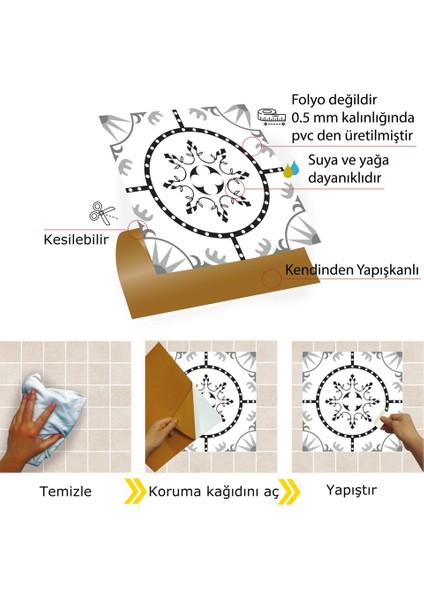 Folyo değildir
0.5 mm kalınlığında
pvc den üretilmiştir

Suya ve yağa
dayanıklıdır

Kesilebilir

Kendinden Yapışkanlı

Temizle

Koruma kağıdını aç

Yapıştır