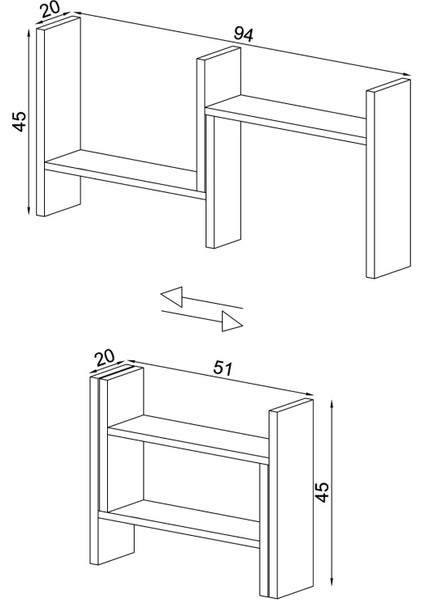 20
94
45
20
51
45