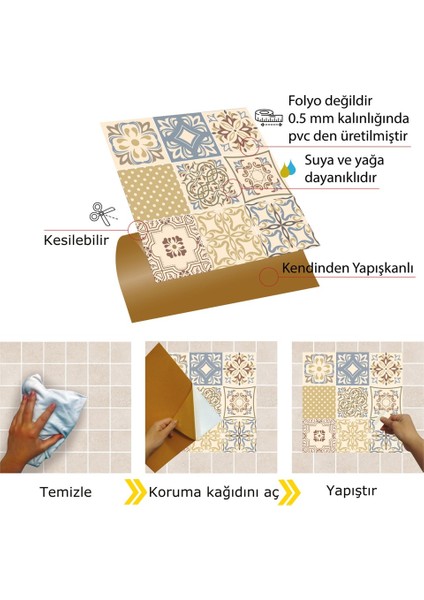 Folyo değildir
0.5 mm kalınlığında
pvc den üretilmiştir

Suya ve yağa
dayanıklıdır

Kesilebilir

Kendinden Yapışkanlı

Temizle

Koruma kağıdını aç

Yapıştır