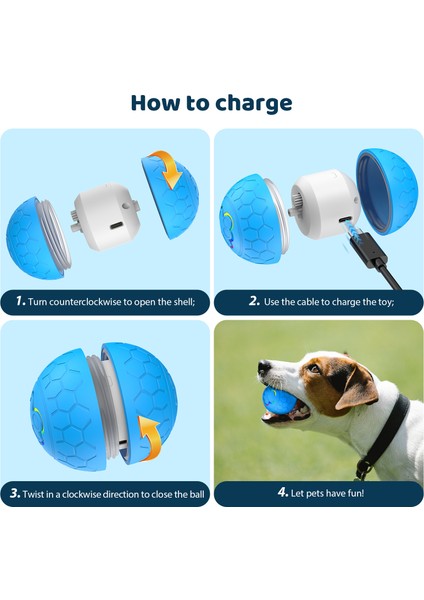 How to charge

1. Turn counterclockwise to open the shell;

2. Use the cable to charge the toy;

3. Twist in a clockwise direction to close the ball

4. Let pets have fun!