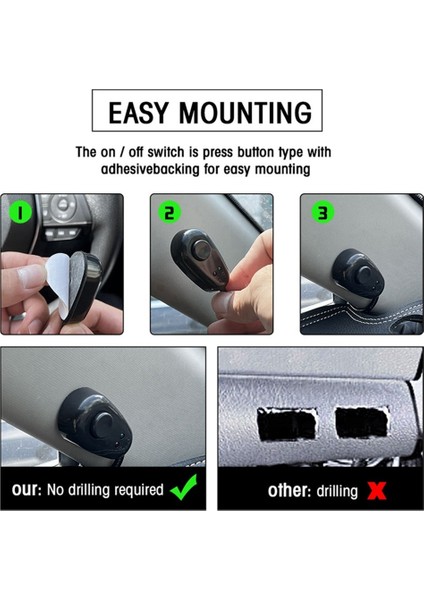 EASY MOUNTING

The on / off switch is press button type with adhesivebacking for easy mounting

1

2

3

our: No drilling required

other: drilling