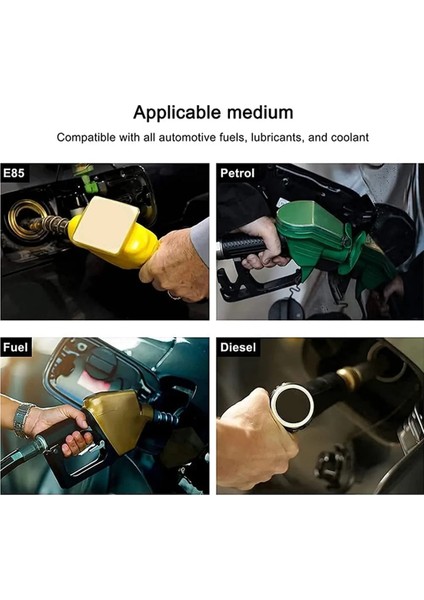 Applicable medium

Compatible with all automotive fuels, lubricants, and coolant

E85

Petrol

Fuel

Diesel