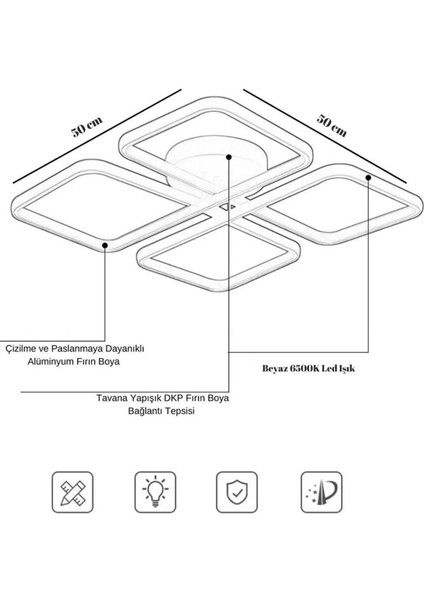 50 cm

50 cm

Çizilme ve Paslanmaya Dayanıklı Alüminyum Fırın Boya

Beyaz 6500K Led Işık

Tavana Yapışık DKP Fırın Boya Bağlantı Tepsisi