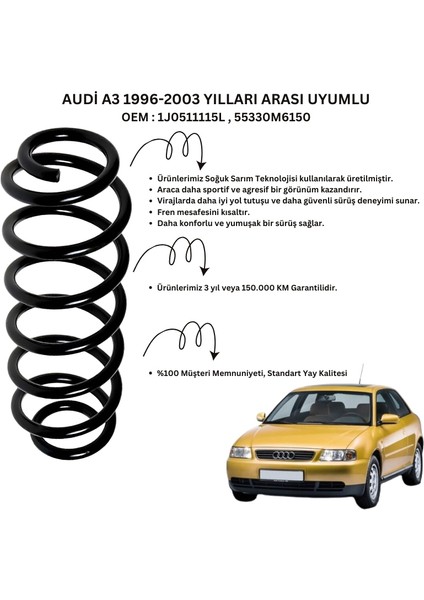 AUDİ A3 1996-2003 YILLARI ARASI UYUMLU
OEM : 1J0511115L , 55330M6150

• Ürünlerimiz Soğuk Sarım Teknolojisi kullanılarak üretilmiştir.
• Araca daha sportif ve agresif bir görünüm kazandırır.
• Virajlarda daha iyi yol tutuşu ve daha güvenli sürüş deneyimi sunar.
• Fren mesafesini kısaltır.
• Daha konforlu ve yumuşak bir sürüş sağlar.

• Ürünlerimiz 3 yıl veya 150.000 KM Garantilidir.

• %100 Müşteri Memnuniyeti, Standart Yay Kalitesi