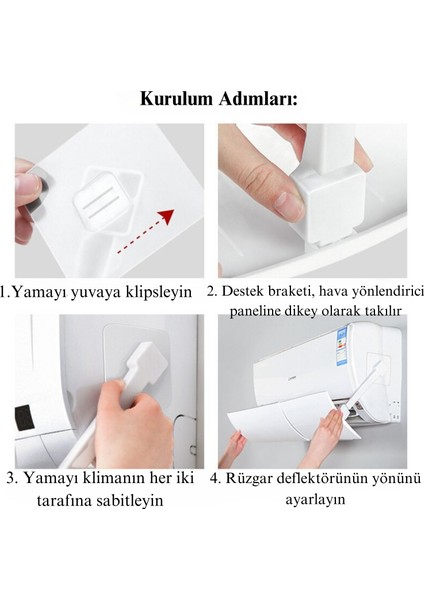 Kurulum Adımları:

1.Yamayı yuvaya klipsleyin

2. Destek braketi, hava yönlendirici paneline dikey olarak takılır

3. Yamayı klimanın her iki tarafına sabitleyin

4. Rüzgar deflektörünün yönünü ayarlayın