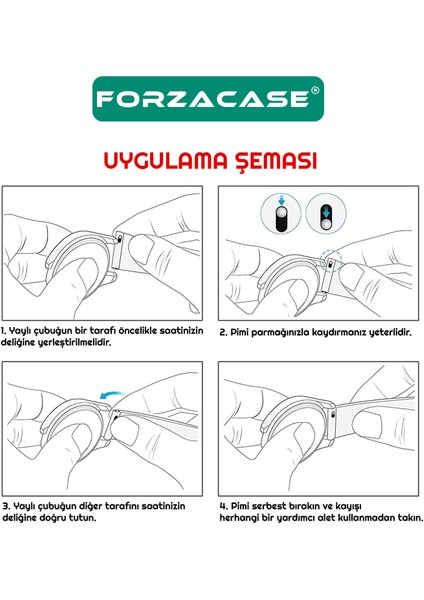 FORZACASE®

UYGULAMA ŞEMASI

1. Yaylı çubuğun bir tarafı öncelikle saatinizin deliğine yerleştirilmelidir.

2. Pimi parmağınızla kaydırmanız yeterlidir.

3. Yaylı çubuğun diğer tarafını saatinizin deliğine doğru tutun.

4. Pimi serbest bırakın ve kayışı herhangi bir yardımcı alet kullanmadan takın.