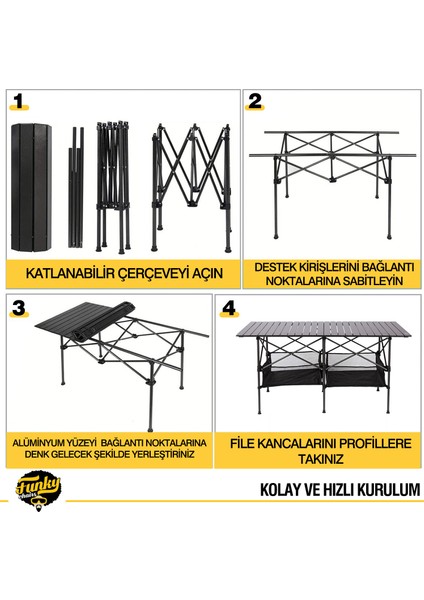 1

KATLANABİLİR ÇERÇEVEYİ AÇIN

2

DESTEK KİRİŞLERİNİ BAĞLANTI NOKTALARINA SABİTLEYİN

3

ALÜMİNYUM YÜZEYİ BAĞLANTI NOKTALARINA DENK GELECEK ŞEKİLDE YERLEŞTİRİNİZ

4

FİLE KANCALARINI PROFİLLERE TAKINIZ

Funky chairs

KOLAY VE HIZLI KURULUM