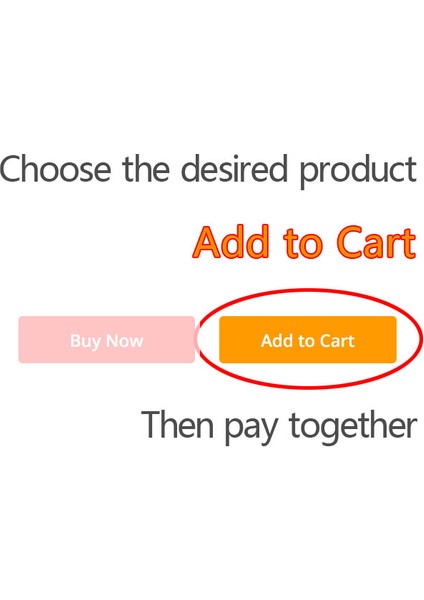 Choose the desired product

Add to Cart

Buy Now

Add to Cart

Then pay together