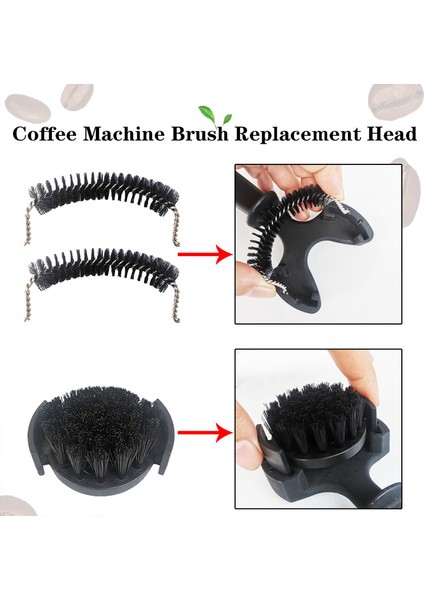 Coffee Machine Brush Replacement Head