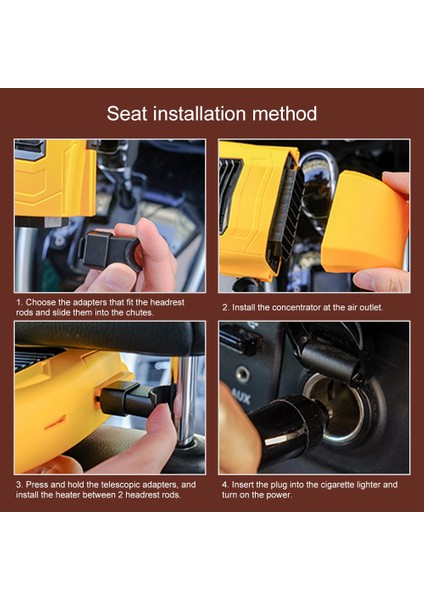 Seat installation method

1. Choose the adapters that fit the headrest rods and slide them into the chutes.

2. Install the concentrator at the air outlet.

AUX

3. Press and hold the telescopic adapters, and install the heater between 2 headrest rods.

4. Insert the plug into the cigarette lighter and turn on the power.