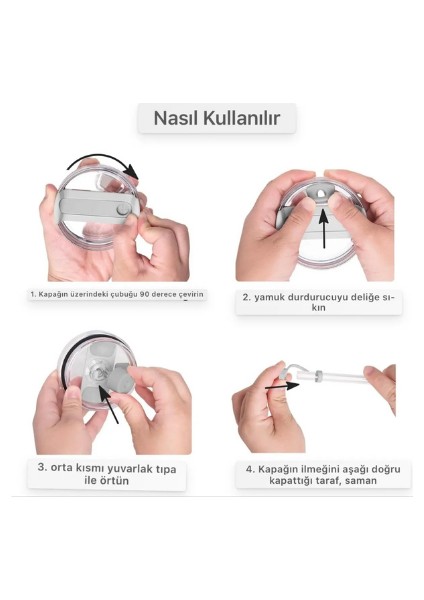 Nasıl Kullanılır

1. Kapağın üzerindeki çubuğu 90 derece çevirin

2. yamuk durdurucuyu deliğe sıkın

3. orta kısmı yuvarlak tıpa ile örtün

4. Kapağın ilmeğini aşağı doğru kapattığı taraf, saman