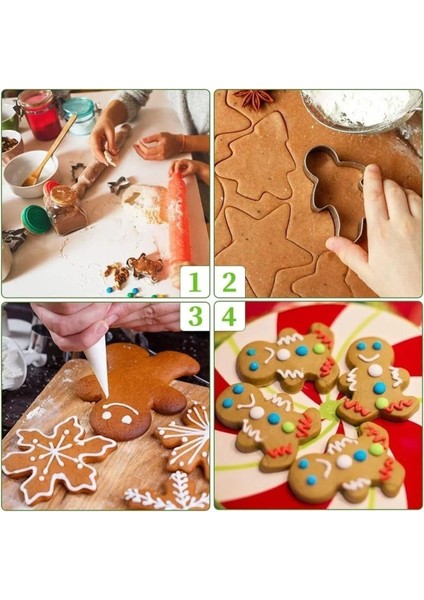 1
2
3
4