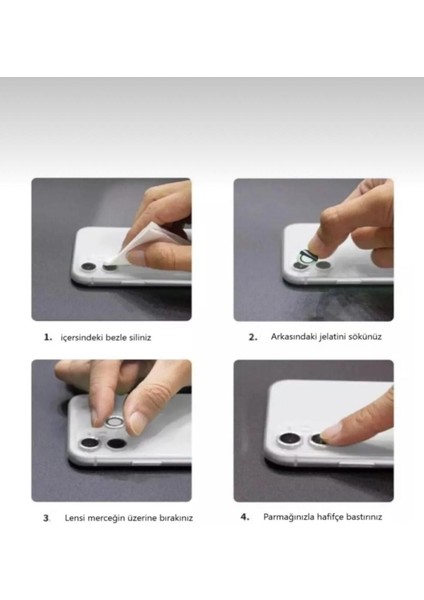 1. içersindeki bezle siliniz

2. Arkasındaki jelatini sökünüz

3. Lensi merceğin üzerine bırakınız

4. Parmağınızla hafifçe bastırınız