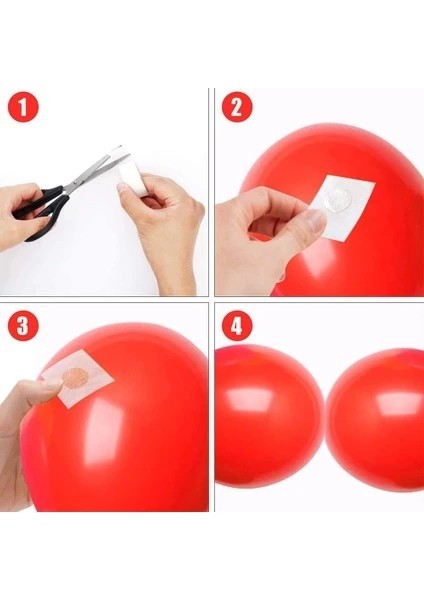 1

2

3

4