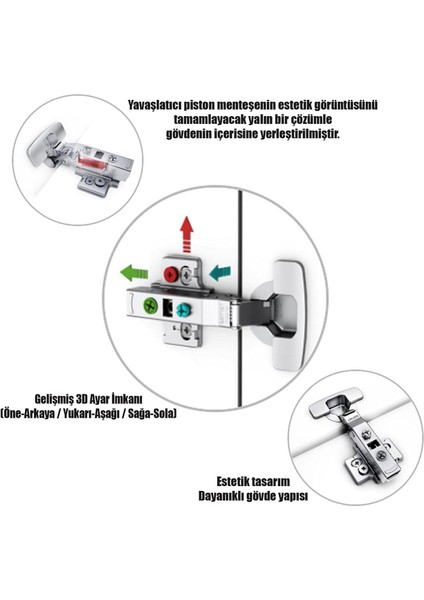 Yavaşlatıcı piston menteşenin estetik görüntüsünü tamamlayacak yalın bir çözümle gövdenin içerisine yerleştirilmiştir.

Gelişmiş 3D Ayar İmkanı
(Öne-Arkaya / Yukarı-Aşağı / Sağa-Sola)

Estetik tasarım
Dayanıklı gövde yapısı