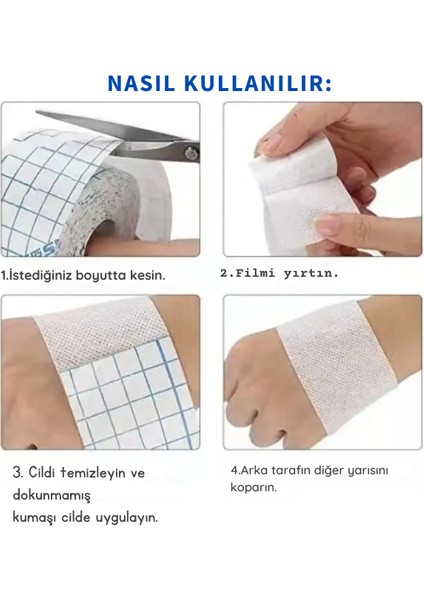 NASIL KULLANILIR:

1.İstediğiniz boyutta kesin.

2.Filmi yırtın.

3. Cildi temizleyin ve dokunmamış kumaşı cilde uygulayın.

4.Arka tarafın diğer yarısını koparın.