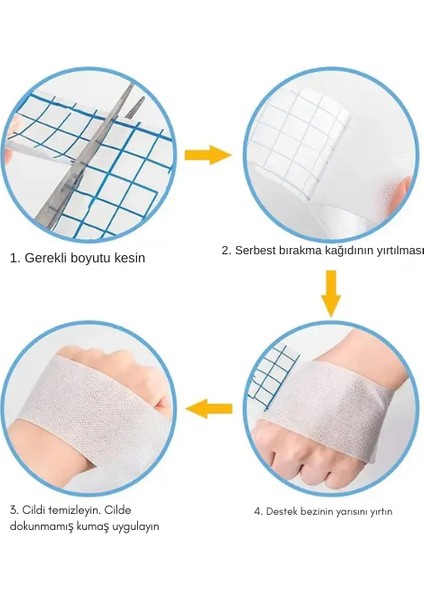 1. Gerekli boyutu kesin

2. Serbest bırakma kağıdının yırtılması

3. Cildi temizleyin. Cilde dokunmamış kumaş uygulayın

4. Destek bezinin yarısını yırtın