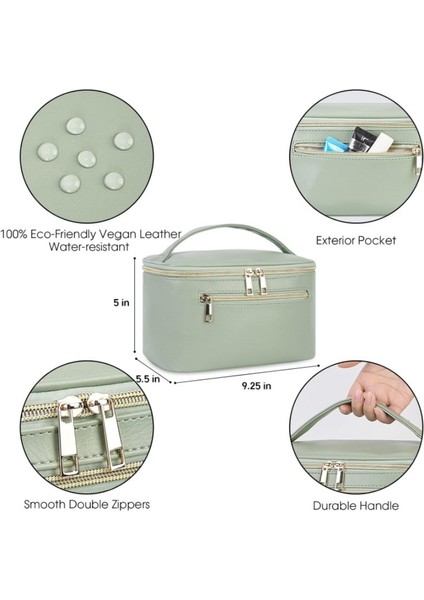 100% Eco-Friendly Vegan Leather
Water-resistant

Exterior Pocket

5 in

5.5 in

9.25 in

Smooth Double Zippers

Durable Handle