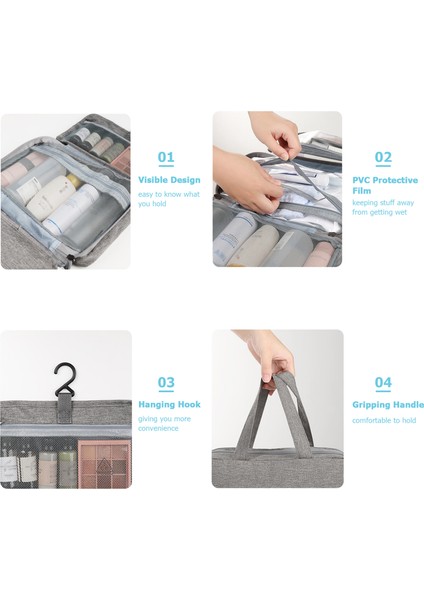 01

Visible Design

easy to know what you hold

02

PVC Protective Film

keeping stuff away from getting wet

03

Hanging Hook

giving you more convenience

04

Gripping Handle

comfortable to hold