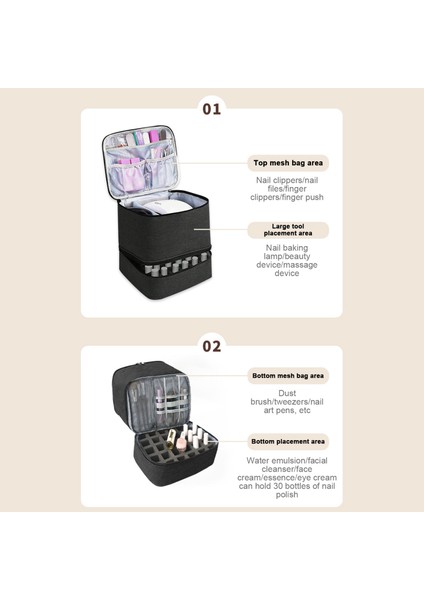 01

Top mesh bag area

Nail clippers/nail files/finger clippers/finger push

Large tool placement area

Nail baking lamp/beauty device/massage device

02

Bottom mesh bag area

Dust brush/tweezers/nail art pens, etc

Bottom placement area

Water emulsion/facial cleanser/face cream/essence/eye cream can hold 30 bottles of nail polish