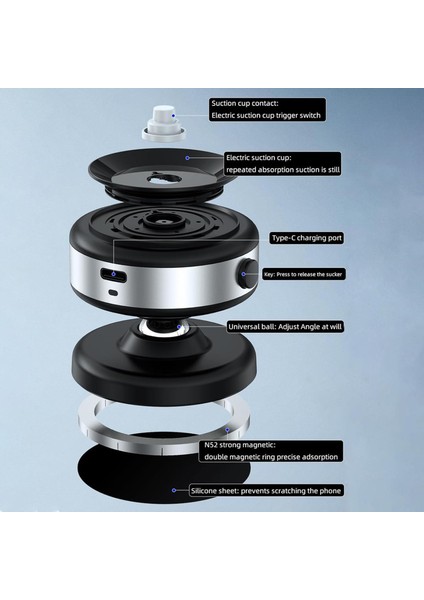 Suction cup contact:
Electric suction cup trigger switch

Electric suction cup:
repeated absorption suction is still

Type-C charging port

Key: Press to release the sucker

Universal ball: Adjust Angle at will

N52 strong magnetic:
double magnetic ring precise adsorption

Silicone sheet: prevents scratching the phone