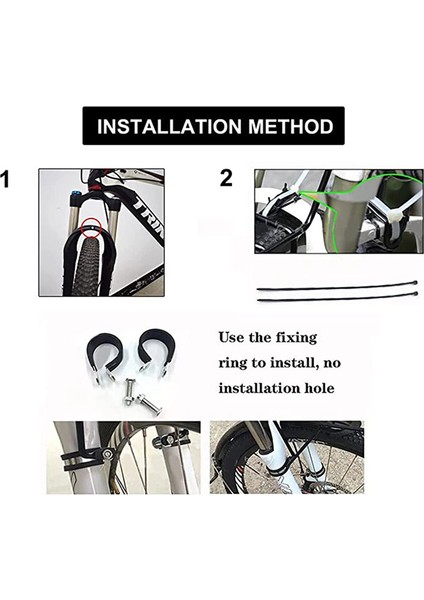 INSTALLATION METHOD

1

TRIN

2

Use the fixing ring to install, no installation hole