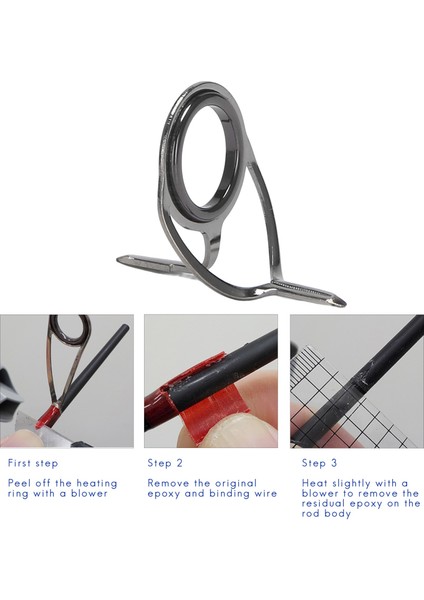 First step

Peel off the heating ring with a blower

Step 2

Remove the original epoxy and binding wire

Step 3

Heat slightly with a blower to remove the residual epoxy on the rod body