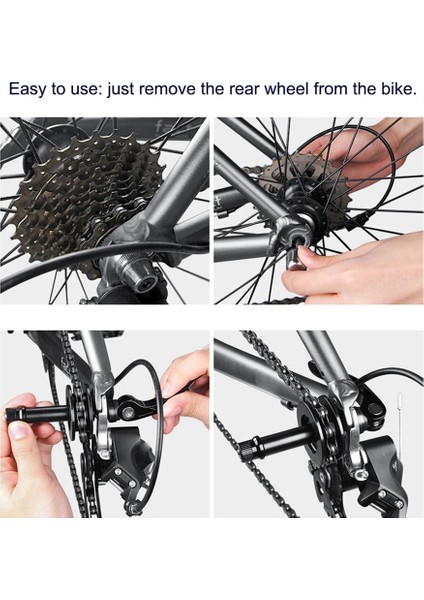 Easy to use: just remove the rear wheel from the bike.