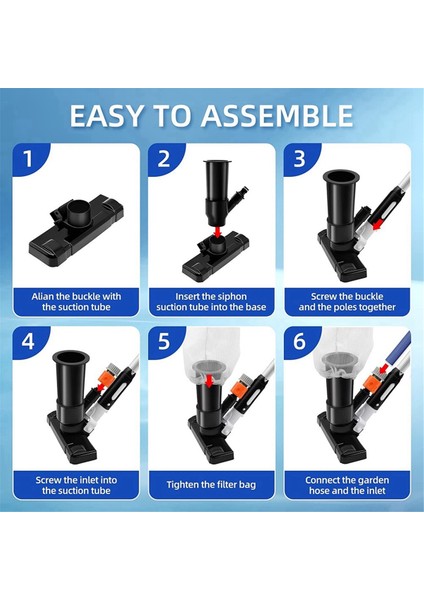 EASY TO ASSEMBLE

1

Alian the buckle with the suction tube

2

Insert the siphon suction tube into the base

3

Screw the buckle and the poles together

4

Screw the inlet into the suction tube

5

Tighten the filter bag

6

Connect the garden hose and the inlet