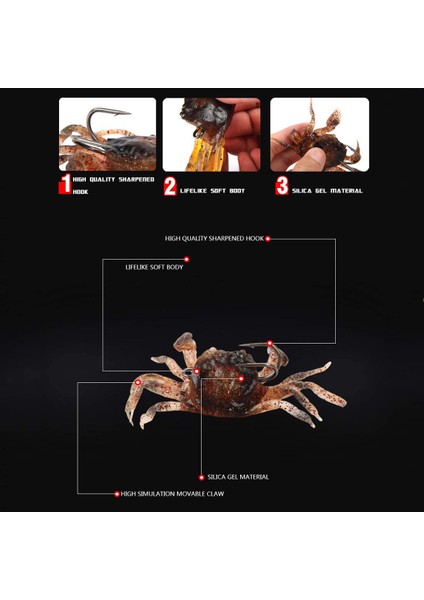 1 HIGH QUALITY SHARPENED HOOK

2 LIFELIKE SOFT BODY

3 SILICA GEL MATERIAL

HIGH QUALITY SHARPENED HOOK

LIFELIKE SOFT BODY

SILICA GEL MATERIAL

HIGH SIMULATION MOVABLE CLAW