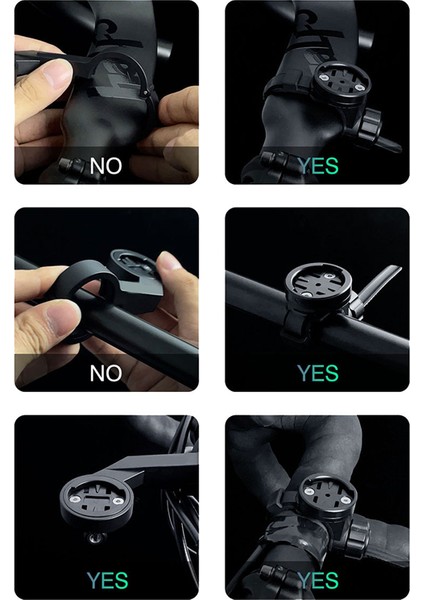 NO

YES

NO

YES

YES

YES