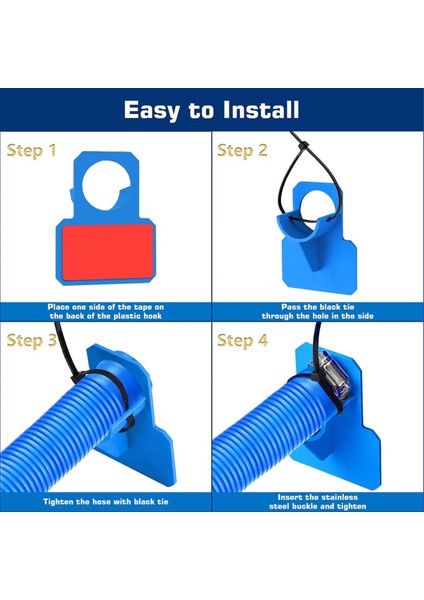 Easy to Install

Step 1

Place one side of the tape on the back of the plastic hook

Step 2

Pass the black tie through the hole in the side

Step 3

Tighten the hose with black tie

Step 4

Insert the stainless steel buckle and tighten