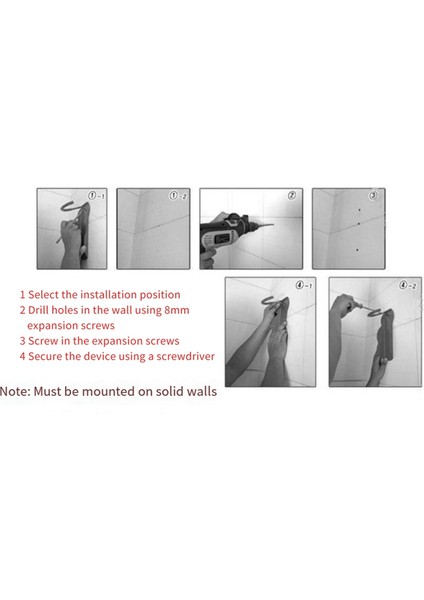 ①-1

①-2

②

③

④-1

④-2

1 Select the installation position
2 Drill holes in the wall using 8mm expansion screws
3 Screw in the expansion screws
4 Secure the device using a screwdriver

Note: Must be mounted on solid walls