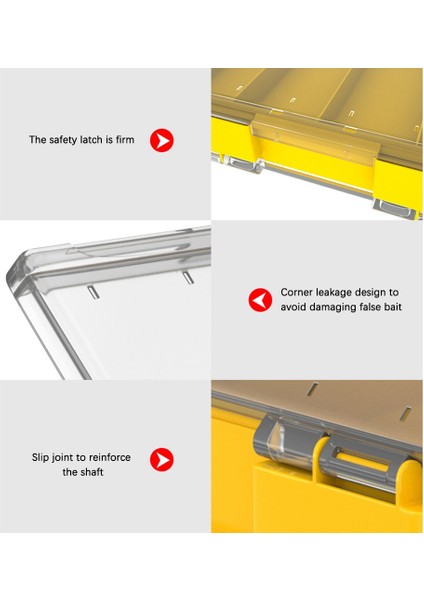 The safety latch is firm

Corner leakage design to avoid damaging false bait

Slip joint to reinforce the shaft