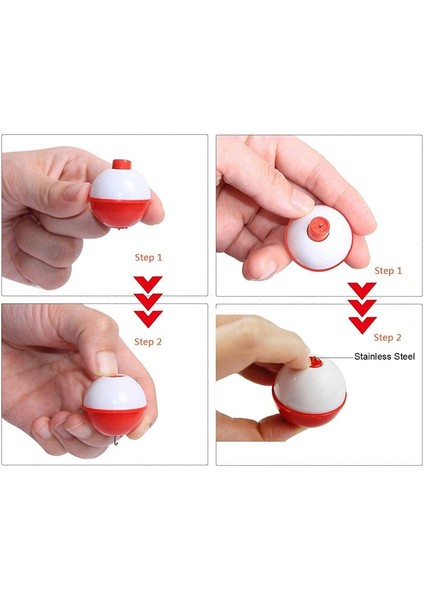 Step 1

Step 2

Step 1

Step 2

Stainless Steel