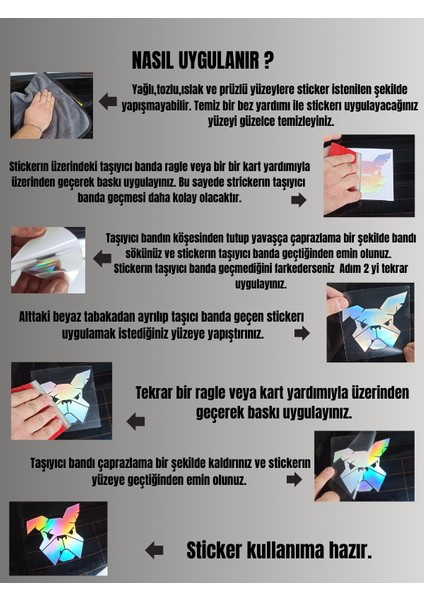 NASIL UYGULANIR ?

Yağlı,tozlu,ıslak ve prüzlü yüzeylere sticker istenilen şekilde yapışmayabilir. Temiz bir bez yardımı ile stickerı uygulayacağınız yüzeyi güzelce temizleyiniz.

Stickerın üzerindeki taşıyıcı banda ragle veya bir bir kart yardımıyla üzerinden geçerek baskı uygulayınız. Bu sayede strickerın taşıyıcı banda geçmesi daha kolay olacaktır.

Taşıyıcı bandın köşesinden tutup yavaşça çaprazlama bir şekilde bandı sökünüz ve stickerın taşıyıcı banda geçtiğinden emin olunuz. Stickerın taşıyıcı banda geçmediğini farkederseniz Adım 2 yi tekrar uygulayınız.

Alttaki beyaz tabakadan ayrılıp taşıcı banda geçen stickerı uygulamak istediğiniz yüzeye yapıştırınız.

Tekrar bir ragle veya kart yardımıyla üzerinden geçerek baskı uygulayınız.

Taşıyıcı bandı çaprazlama bir şekilde kaldırınız ve stickerın yüzeye geçtiğinden emin olunuz.

Sticker kullanıma hazır.