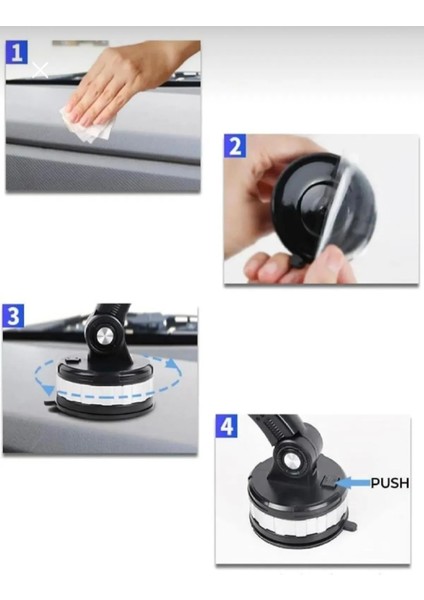 1

2

3

4

PUSH