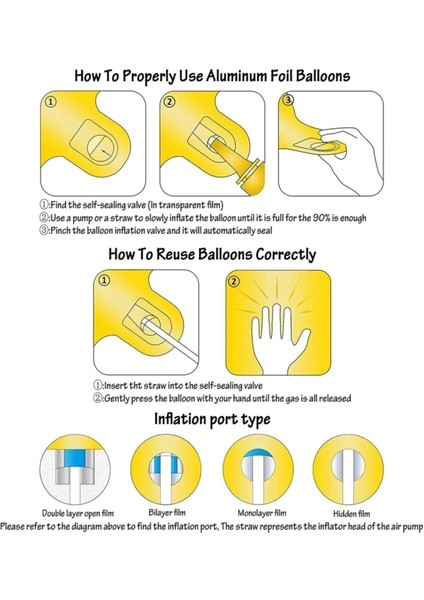 How To Properly Use Aluminum Foil Balloons

①

②

③

①:Find the self-sealing valve (In transparent film)
②:Use a pump or a straw to slowly inflate the balloon until it is full for the 90% is enough
③:Pinch the balloon inflation valve and it will automatically seal

How To Reuse Balloons Correctly

①

②

①:Insert tht straw into the self-sealing valve
②:Gently press the balloon with your hand until the gas is all released

Inflation port type

Double layer open film

Bilayer film

Monolayer film

Hidden film

Please refer to the diagram above to find the inflation port, The straw represents the inflator head of the air pump