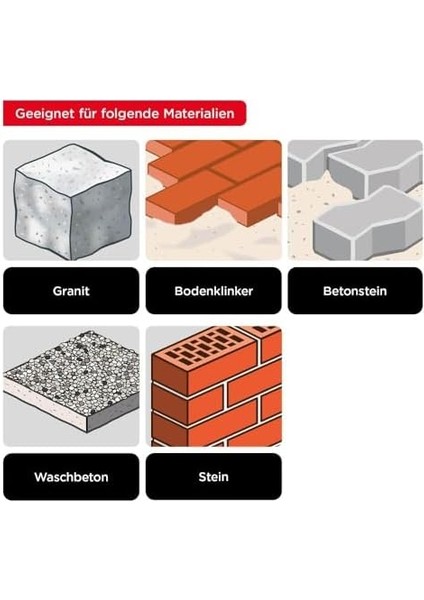 Geeignet für folgende Materialien

Granit

Bodenklinker

Betonstein

Waschbeton

Stein