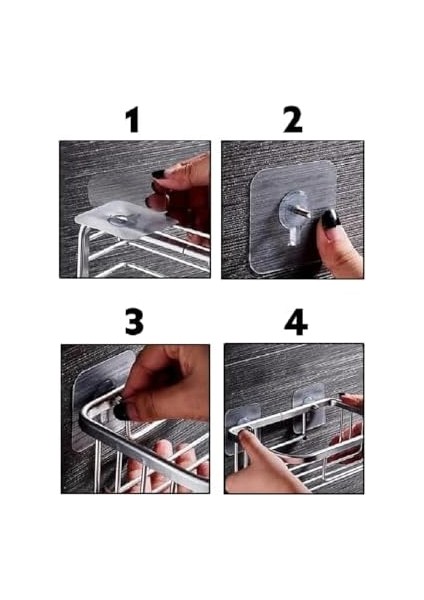 1

2

3

4